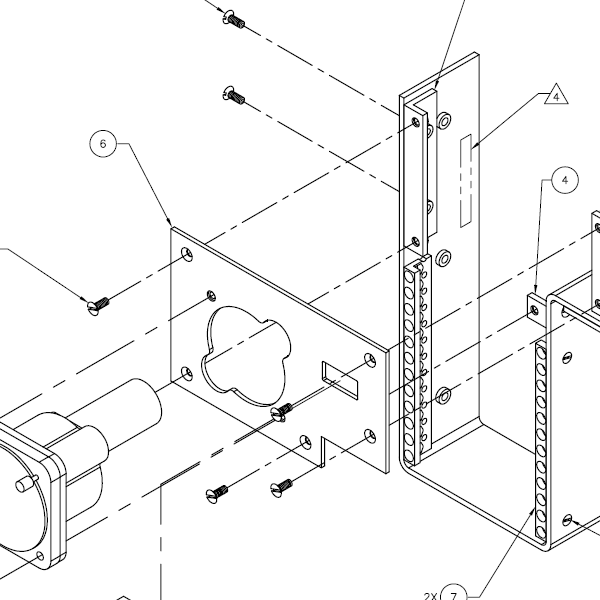 4

6

4

2X 7